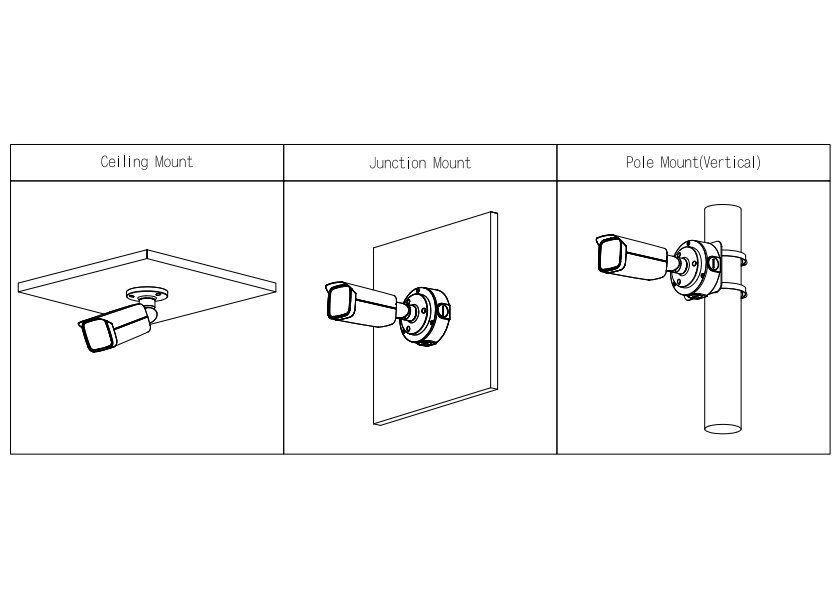 | Ceiling Mount | Junction Mount | Pole Mount(Vertical) |
|---|---|---|
| | | |