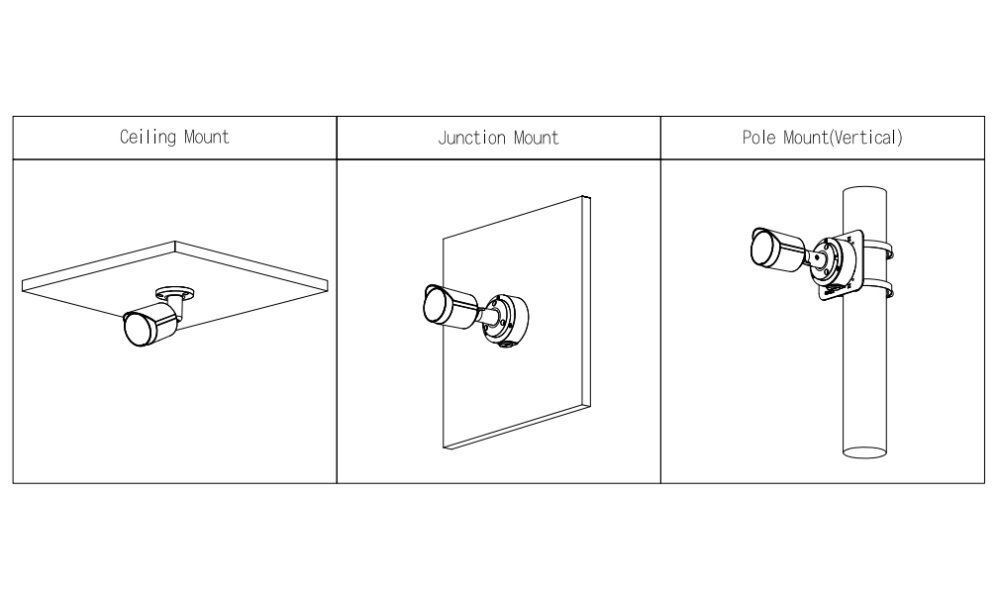 | Ceiling Mount | Junction Mount | Pole Mount(Vertical) |
|---|---|---|
| | | |