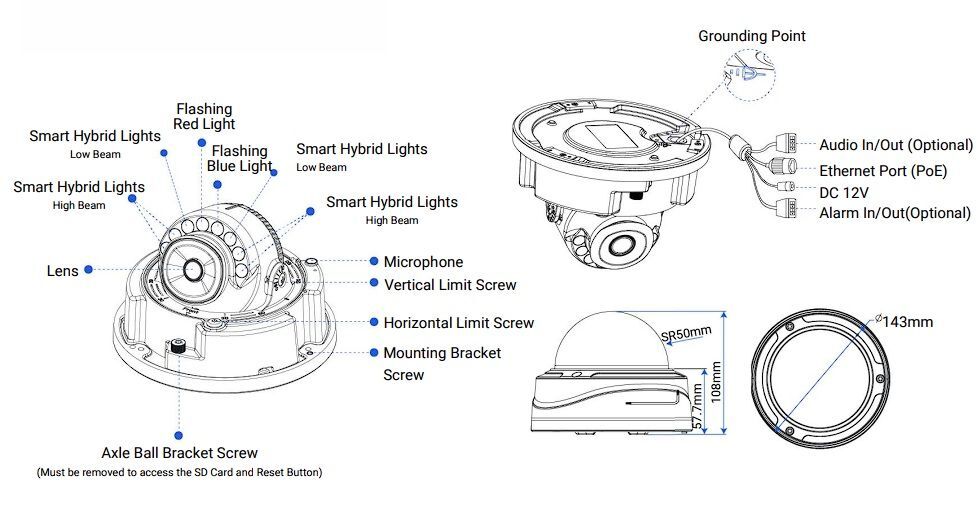 Flashing
Red Light

Smart Hybrid Lights
Low Beam

Flashing
Blue Light

Smart Hybrid Lights
Low Beam

Smart Hybrid Lights
High Beam

Smart Hybrid Lights
High Beam

Lens

Microphone

Vertical Limit Screw

Horizontal Limit Screw

Mounting Bracket
Screw

Axle Ball Bracket Screw
(Must be removed to access the SD Card and Reset Button)

Grounding Point

Audio In/Out (Optional)

Ethernet Port (PoE)

DC 12V

Alarm In/Out(Optional)

SR50mm

108mm

57.7mm

⌀143mm