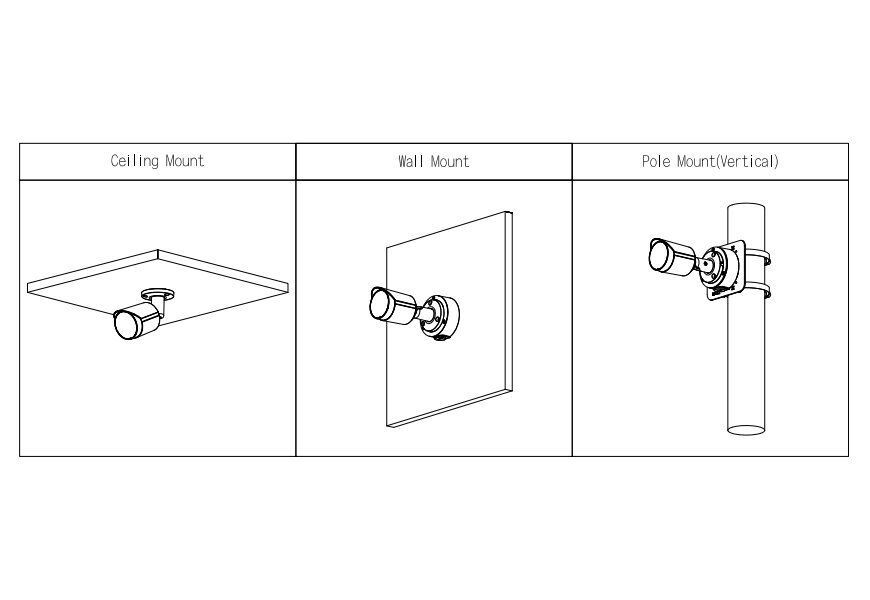 | Ceiling Mount | Wall Mount | Pole Mount(Vertical) |
|---|---|---|
| | | |