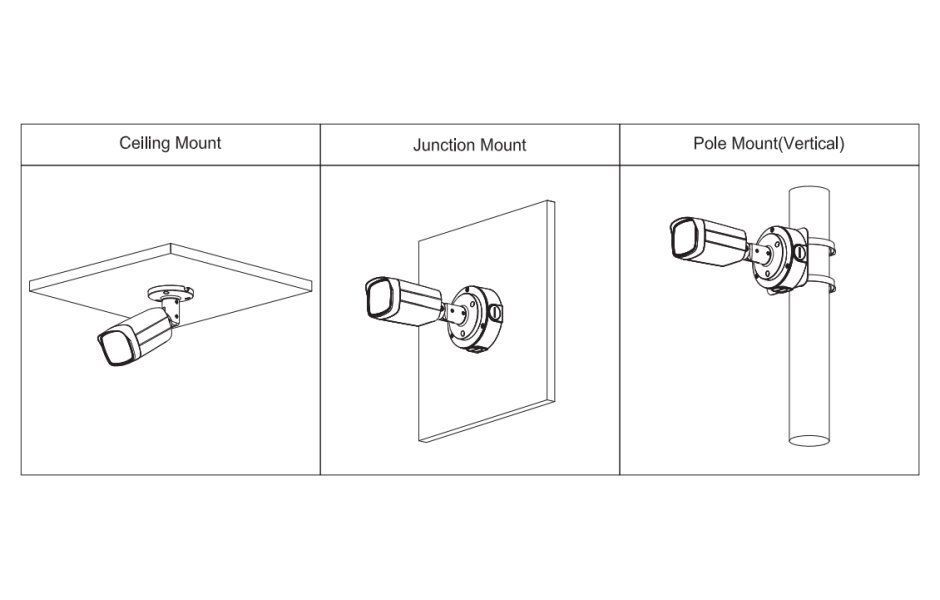 | Ceiling Mount | Junction Mount | Pole Mount(Vertical) |
|---|---|---|
| | | |