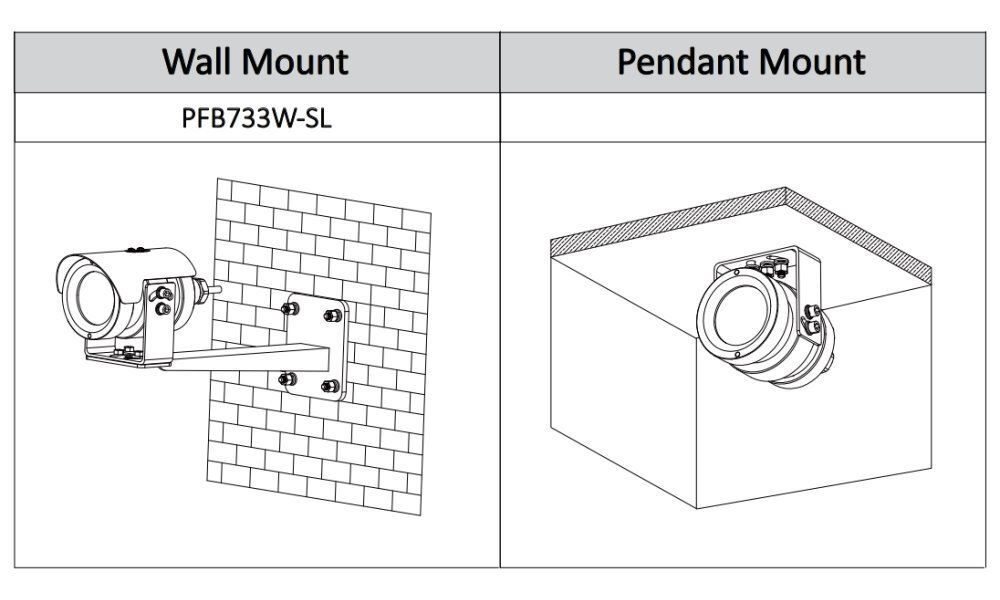 | Wall Mount | Pendant Mount |
|---|---|
| PFB733W-SL | |
| | |