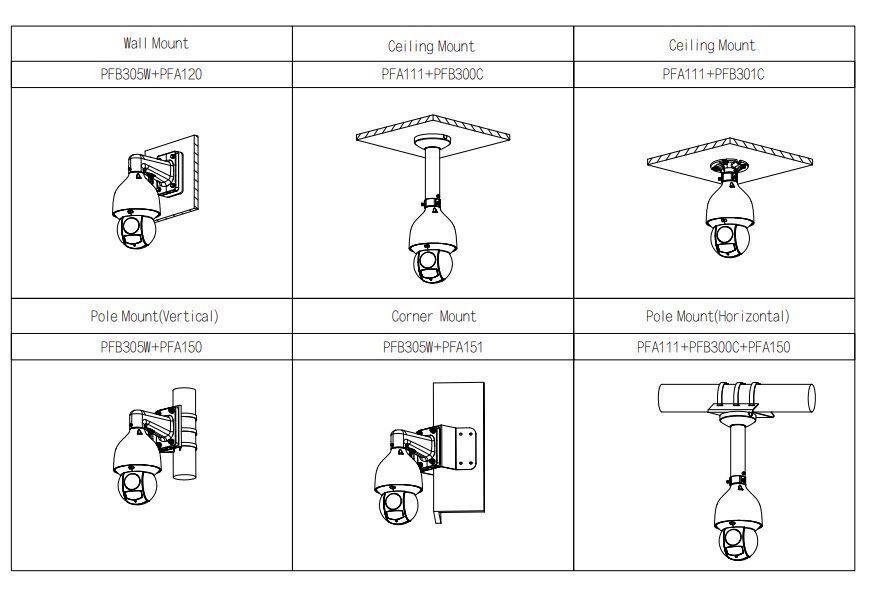 | Wall Mount | Ceiling Mount | Ceiling Mount |
|---|---|---|
| PFB305W+PFA120 | PFA111+PFB300C | PFA111+PFB301C |
| | | |
| Pole Mount(Vertical) | Corner Mount | Pole Mount(Horizontal) |
| PFB305W+PFA150 | PFB305W+PFA151 | PFA111+PFB300C+PFA150 |
| | | |