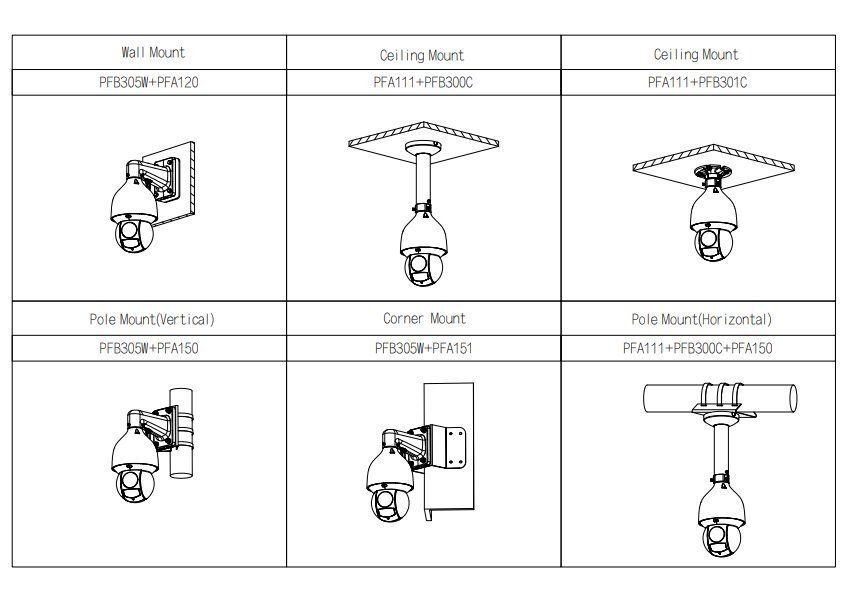 | Wall Mount | Ceiling Mount | Ceiling Mount |
|---|---|---|
| PFB305W+PFA120 | PFA111+PFB300C | PFA111+PFB301C |
| | | |
| Pole Mount(Vertical) | Corner Mount | Pole Mount(Horizontal) |
| PFB305W+PFA150 | PFB305W+PFA151 | PFA111+PFB300C+PFA150 |
| | | |