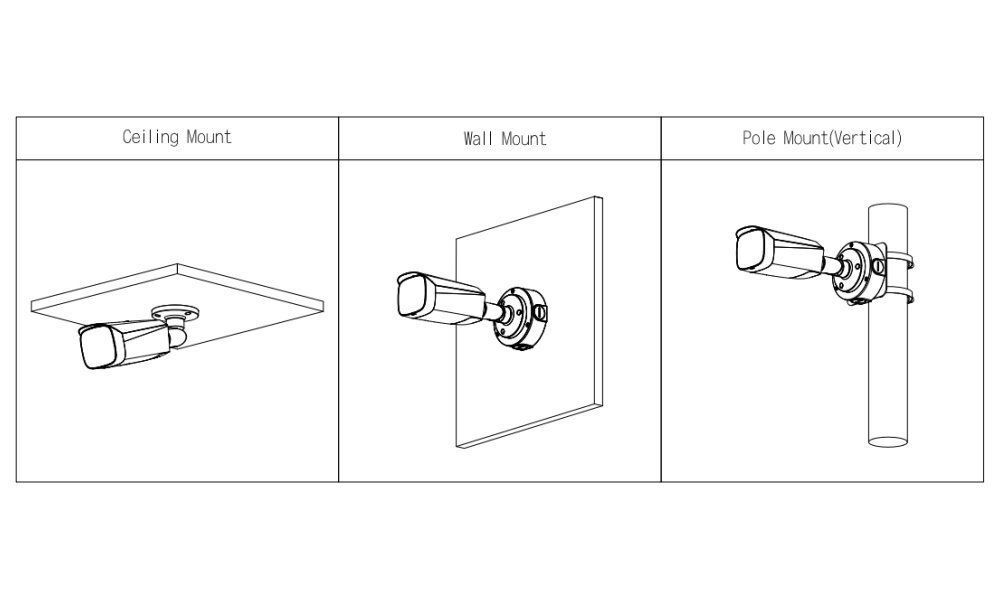 | Ceiling Mount | Wall Mount | Pole Mount(Vertical) |
|---|---|---|
| | | |