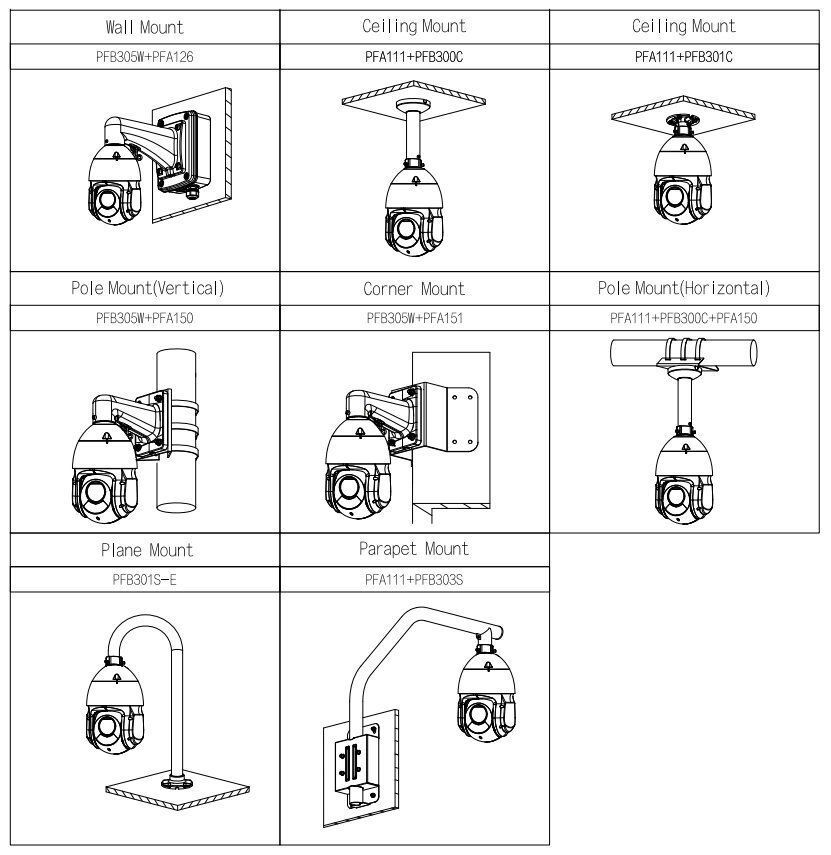 | Wall Mount | Ceiling Mount | Ceiling Mount |
|---|---|---|
| PFB305W+PFA126 | PFA111+PFB300C | PFA111+PFB301C |
| Pole Mount(Vertical) | Corner Mount | Pole Mount(Horizontal) |
| PFB305W+PFA150 | PFB305W+PFA151 | PFA111+PFB300C+PFA150 |
| Plane Mount | Parapet Mount | |
| PFB301S-E | PFA111+PFB303S | |