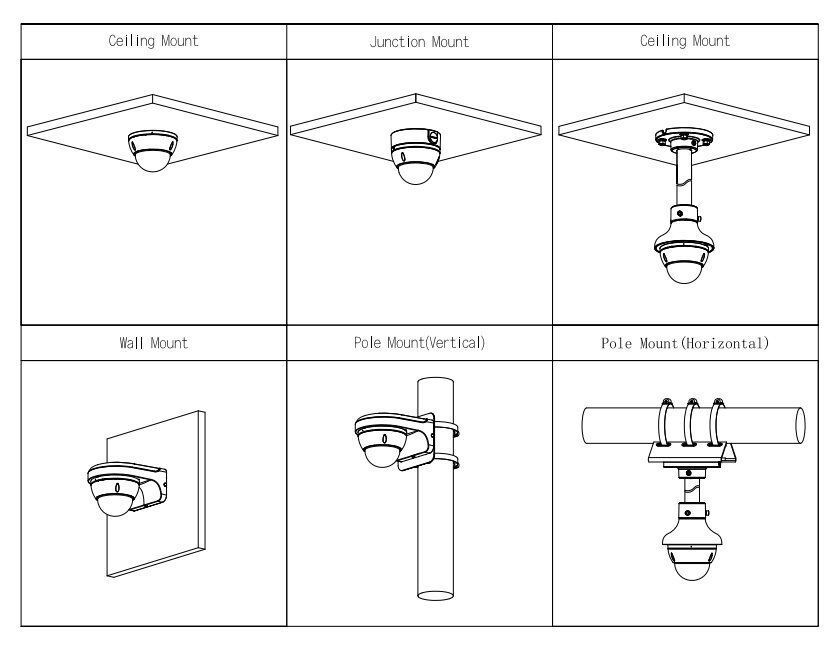 | Ceiling Mount | Junction Mount | Ceiling Mount |
|---|---|---|
| | | |
| Wall Mount | Pole Mount(Vertical) | Pole Mount(Horizontal) |
| | | |