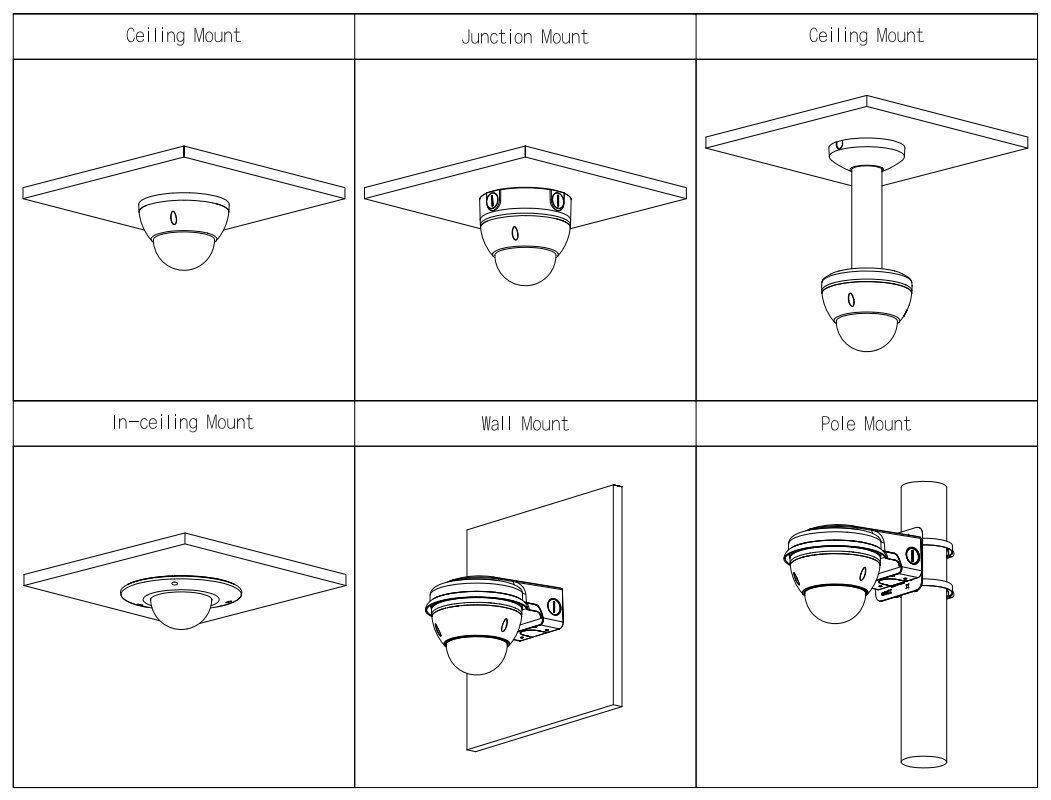 | Ceiling Mount | Junction Mount | Ceiling Mount |
|---|---|---|
| | | |
| In-ceiling Mount | Wall Mount | Pole Mount |
| | | |