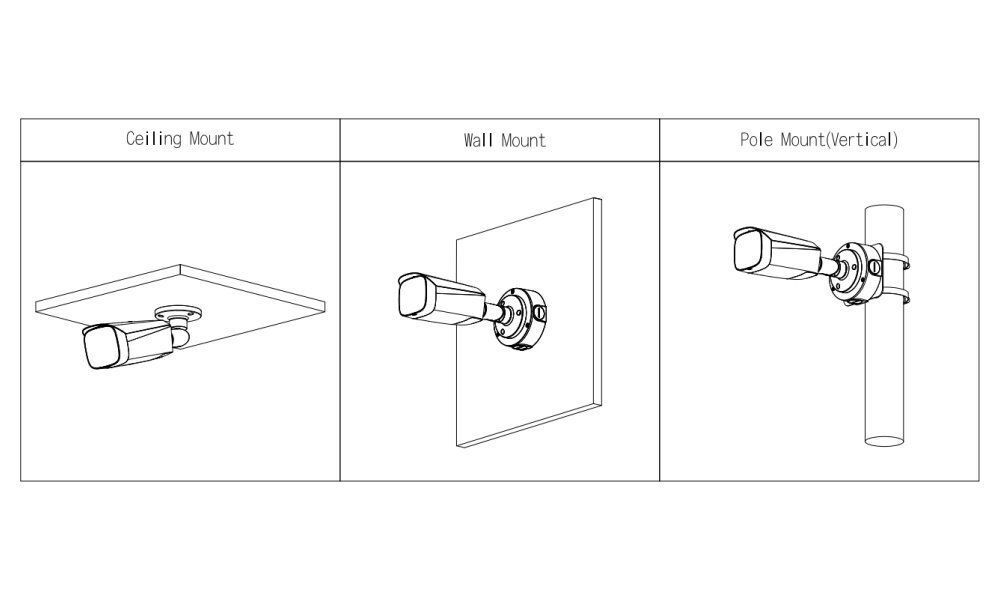 | Ceiling Mount | Wall Mount | Pole Mount(Vertical) |
|---|---|---|
| | | |