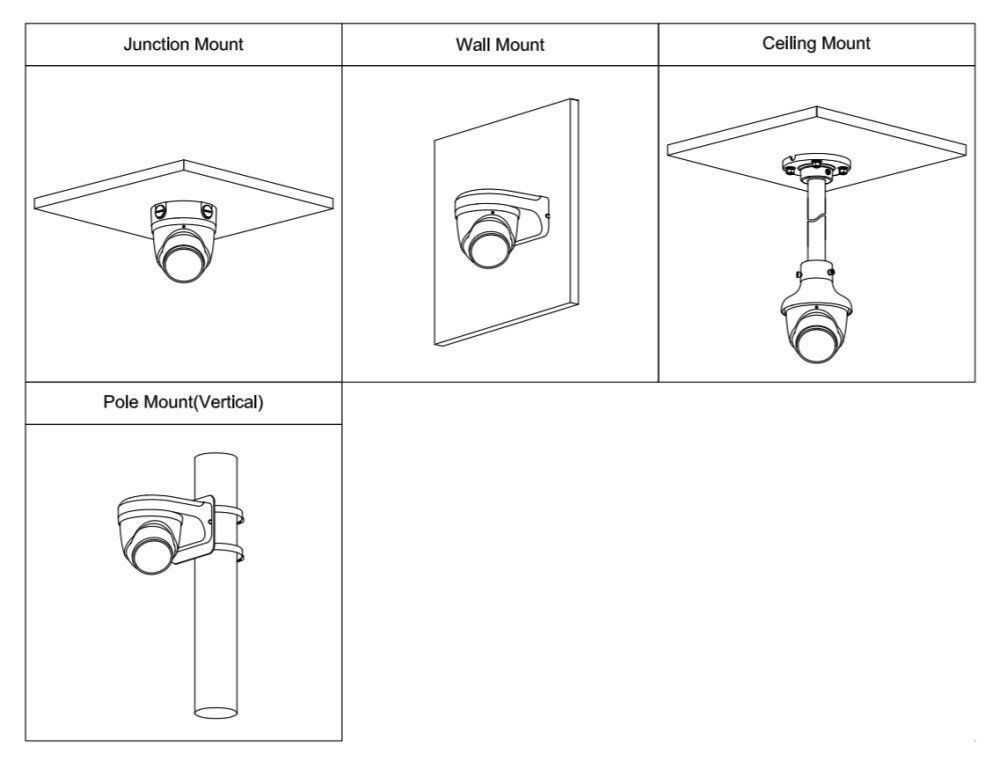 | Junction Mount | Wall Mount | Ceiling Mount |
|---|---|---|
| | | |
| Pole Mount(Vertical) | | |
| | | |