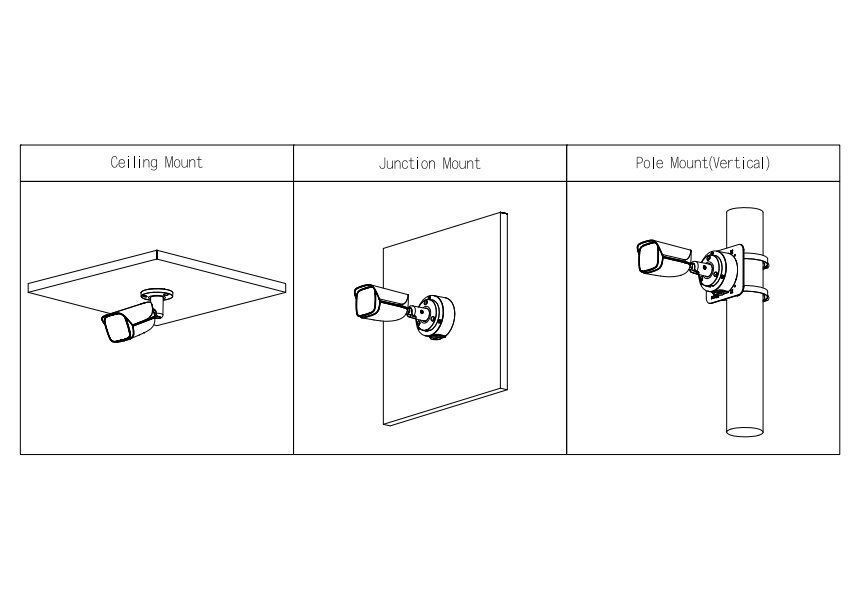 | Ceiling Mount | Junction Mount | Pole Mount(Vertical) |
|---|---|---|
| | | |