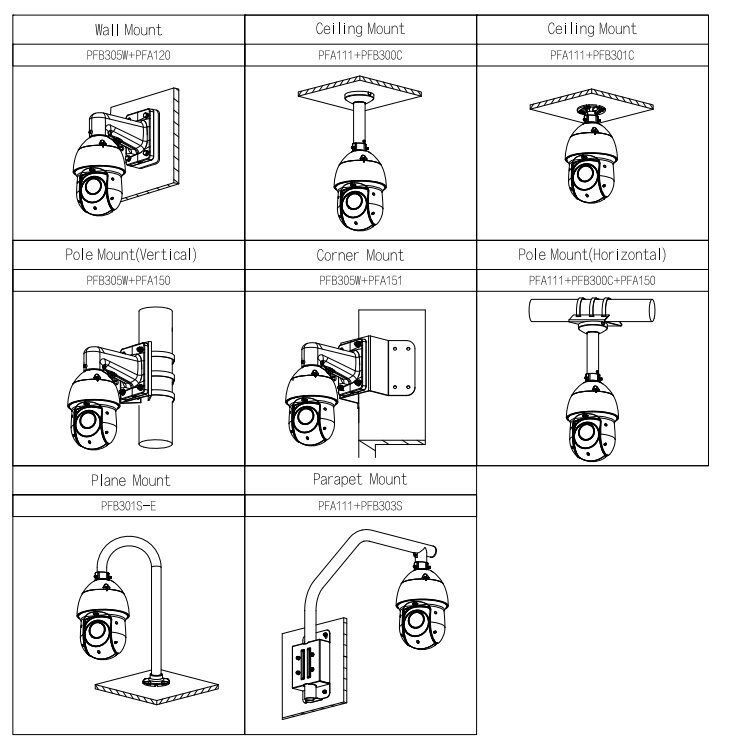 | Wall Mount | Ceiling Mount | Ceiling Mount |
|---|---|---|
| PFB305W+PFA120 | PFA111+PFB300C | PFA111+PFB301C |
| Pole Mount(Vertical) | Corner Mount | Pole Mount(Horizontal) |
| PFB305W+PFA150 | PFB305W+PFA151 | PFA111+PFB300C+PFA150 |
| Plane Mount | Parapet Mount | |
| PFB301S-E | PFA111+PFB303S | |