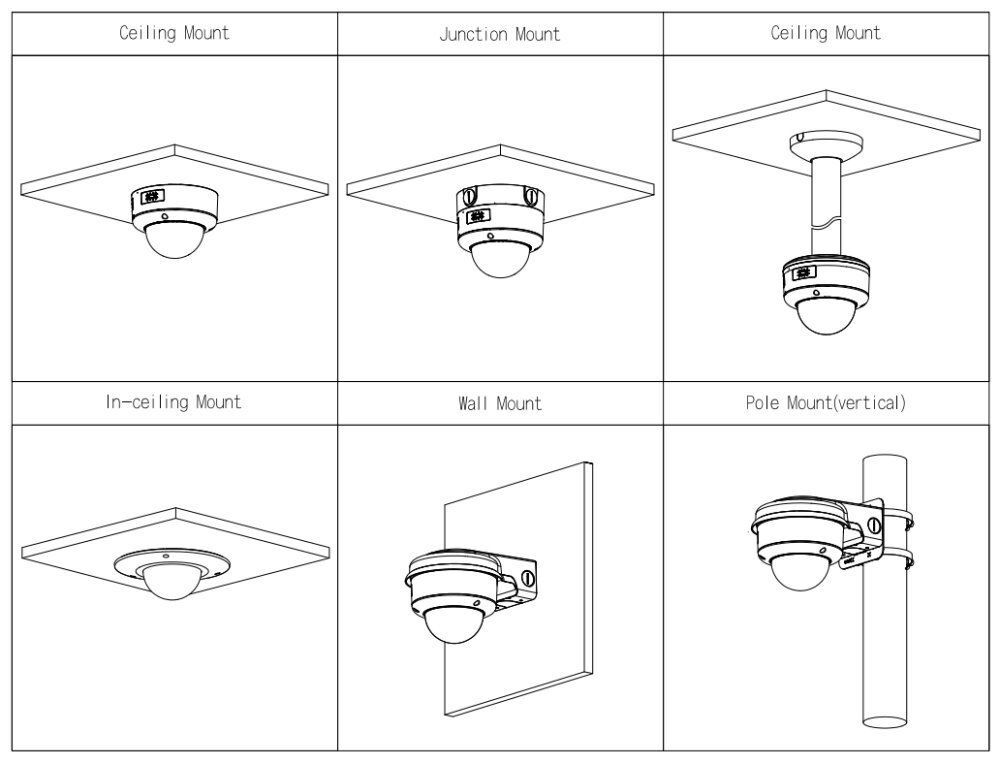 | Ceiling Mount | Junction Mount | Ceiling Mount |
|---|---|---|
| | | |
| In-ceiling Mount | Wall Mount | Pole Mount(vertical) |
| | | |