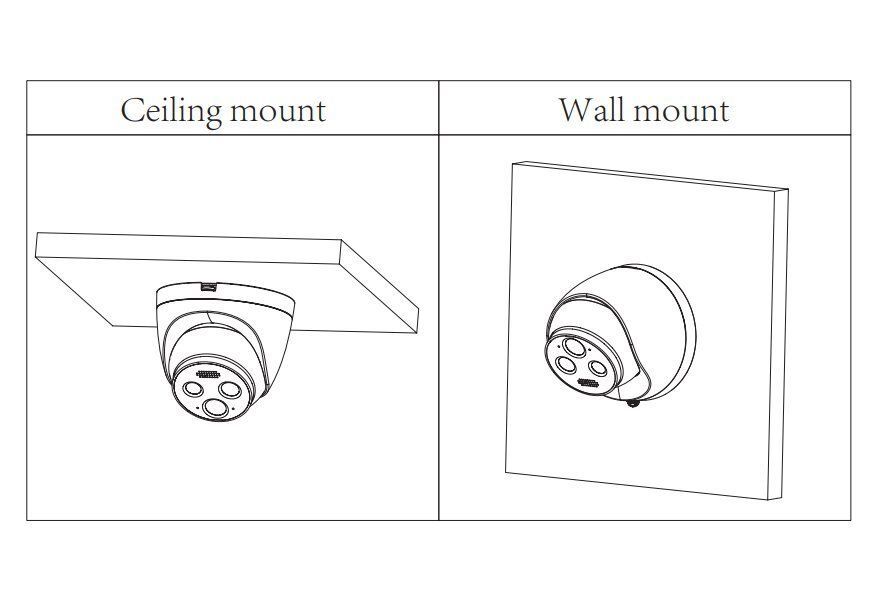 | Ceiling mount | Wall mount |
|---|---|
| | |