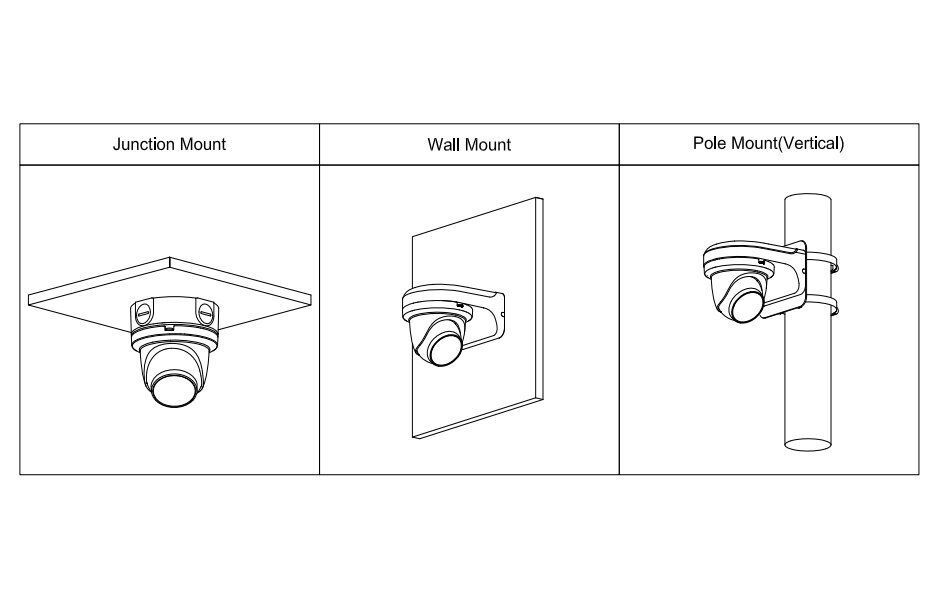 | Junction Mount | Wall Mount | Pole Mount(Vertical) |
|---|---|---|
| | | |