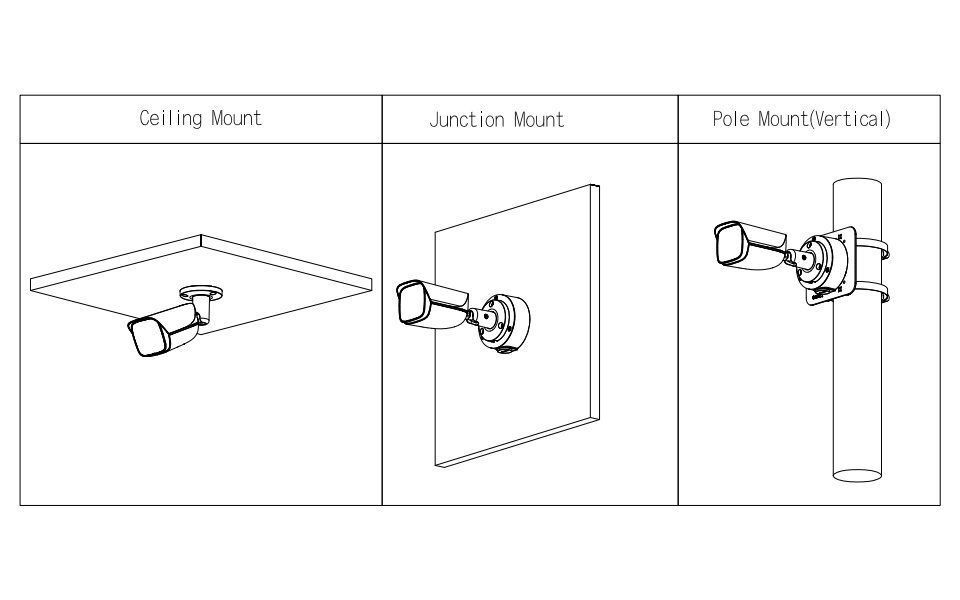 | Ceiling Mount | Junction Mount | Pole Mount(Vertical) |
|---|---|---|
| | | |