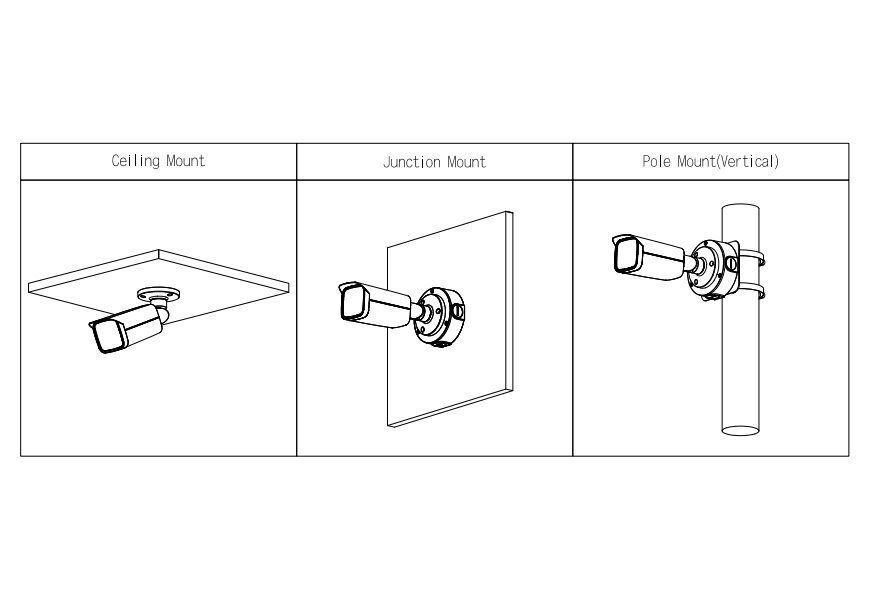 | Ceiling Mount | Junction Mount | Pole Mount(Vertical) |
|---|---|---|
| | | |