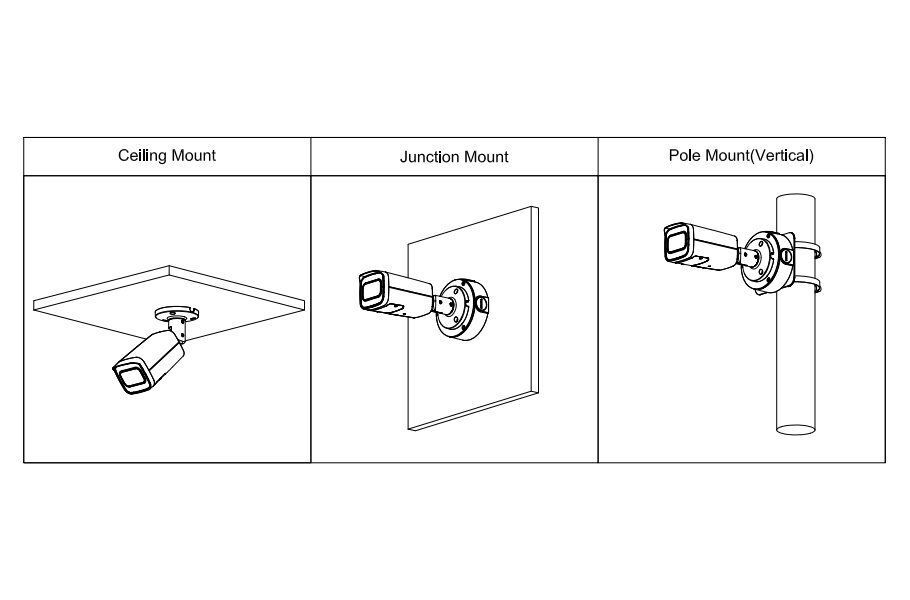 | Ceiling Mount | Junction Mount | Pole Mount(Vertical) |
|---|---|---|
| | | |