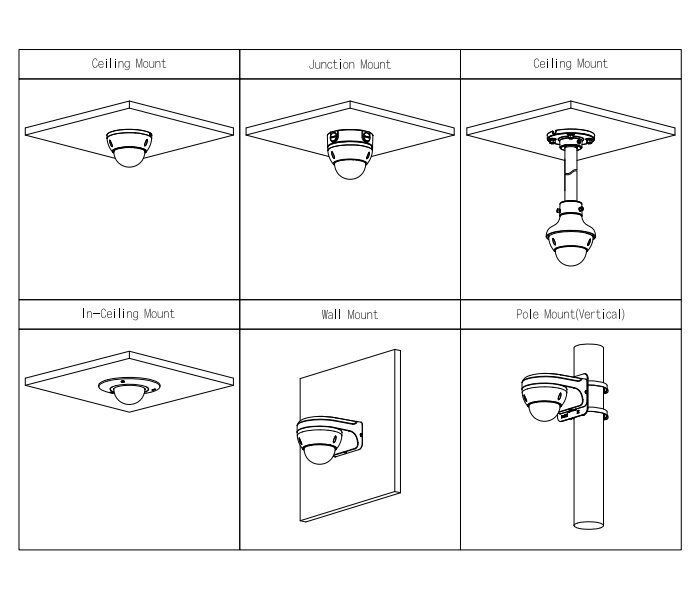 | Ceiling Mount | Junction Mount | Ceiling Mount |
|---|---|---|
| | | |
| In-Ceiling Mount | Wall Mount | Pole Mount(Vertical) |
| | | |