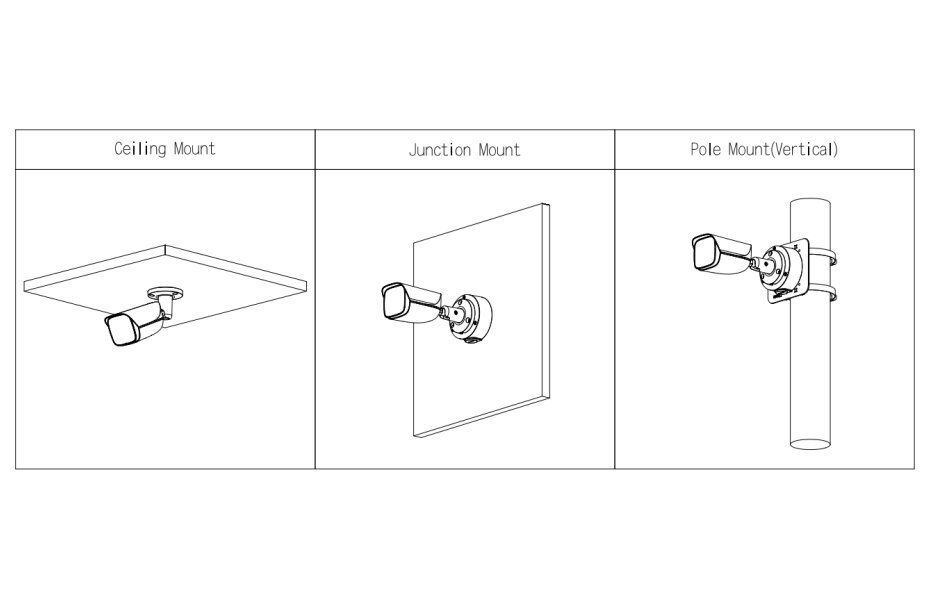 | Ceiling Mount | Junction Mount | Pole Mount(Vertical) |
|---|---|---|
| | | |