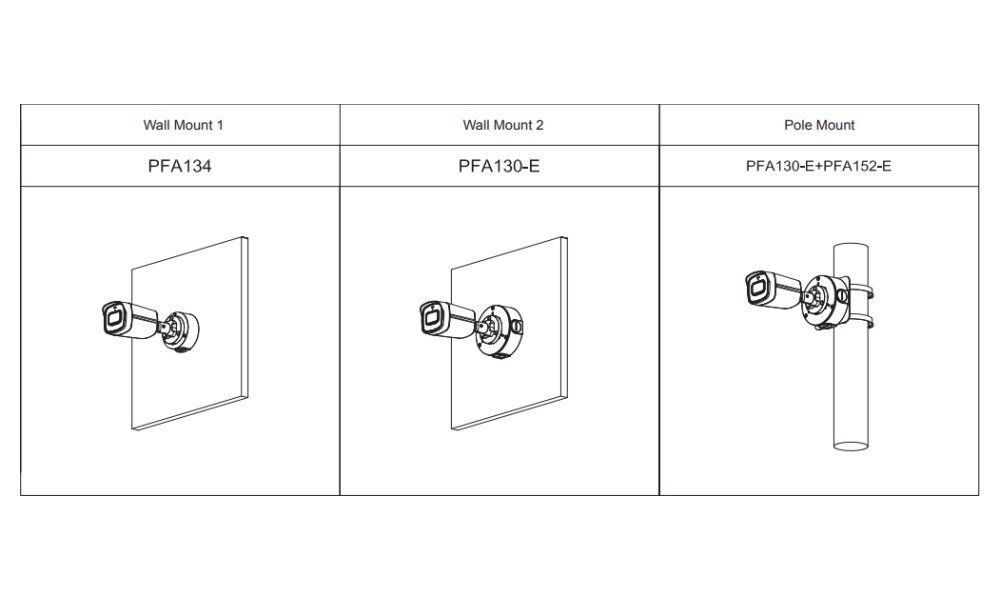 | Wall Mount 1 | Wall Mount 2 | Pole Mount |
|---|---|---|
| PFA134 | PFA130-E | PFA130-E+PFA152-E |