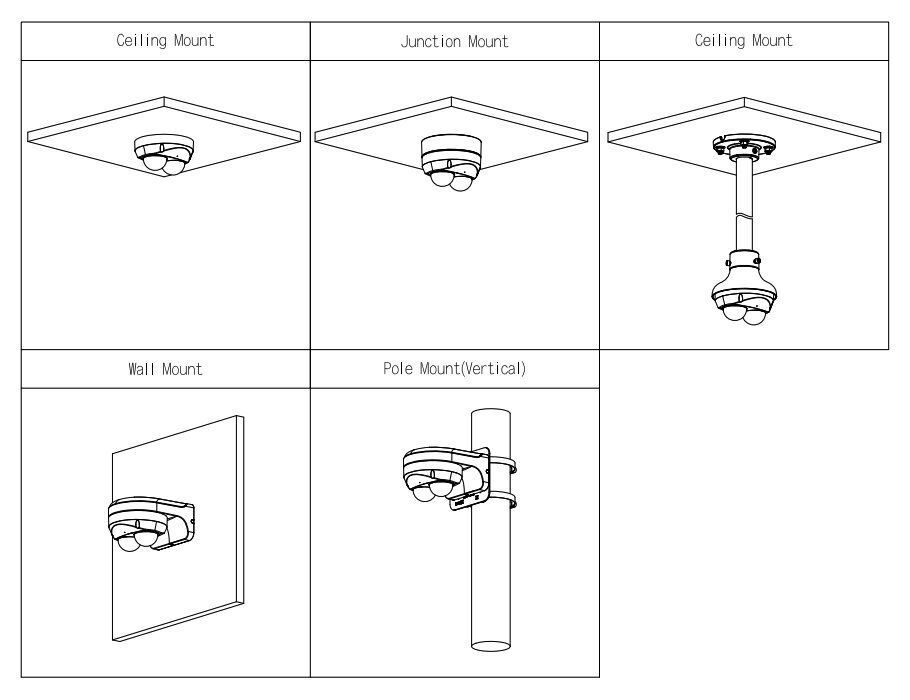 | Ceiling Mount | Junction Mount | Ceiling Mount |
|---|---|---|
| | | |
| Wall Mount | Pole Mount(Vertical) | |
| | | |