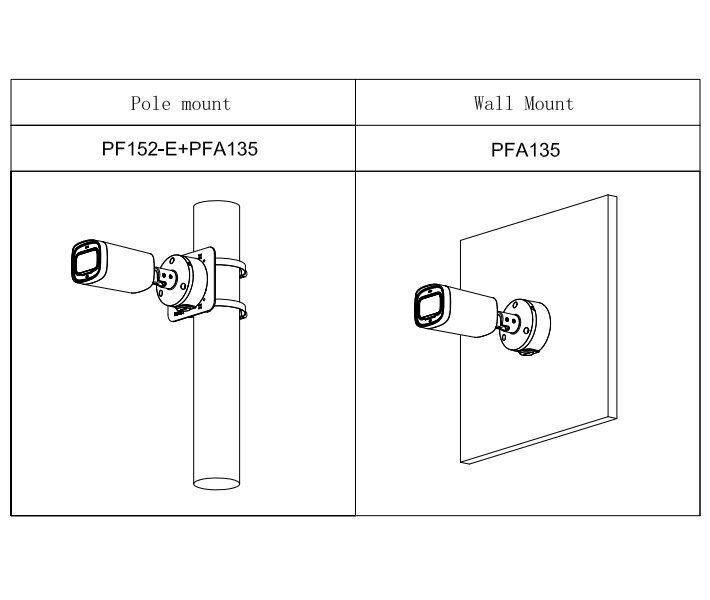 | Pole mount | Wall Mount |
|---|---|
| PF152-E+PFA135 | PFA135 |