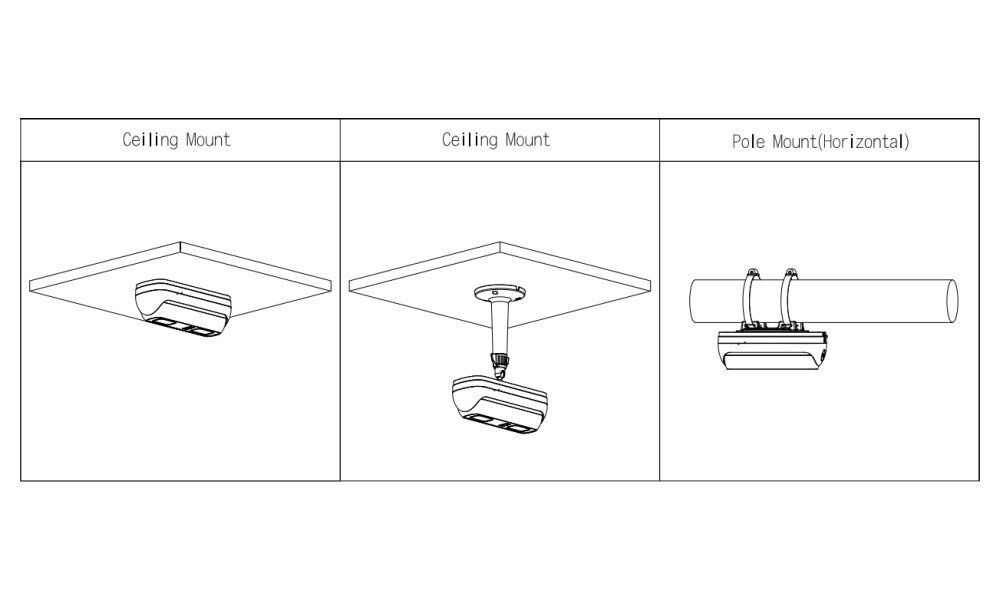 | Ceiling Mount | Ceiling Mount | Pole Mount(Horizontal) |
|---|---|---|
| | | |