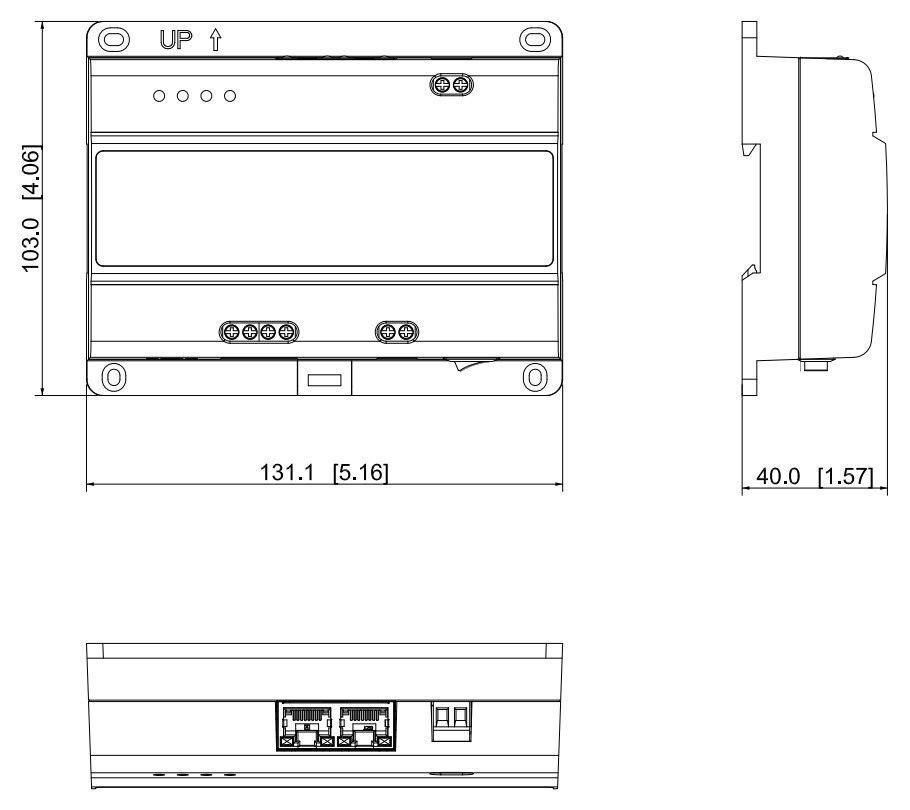 UP ↑

103.0 [4.06]

131.1 [5.16]

40.0 [1.57]