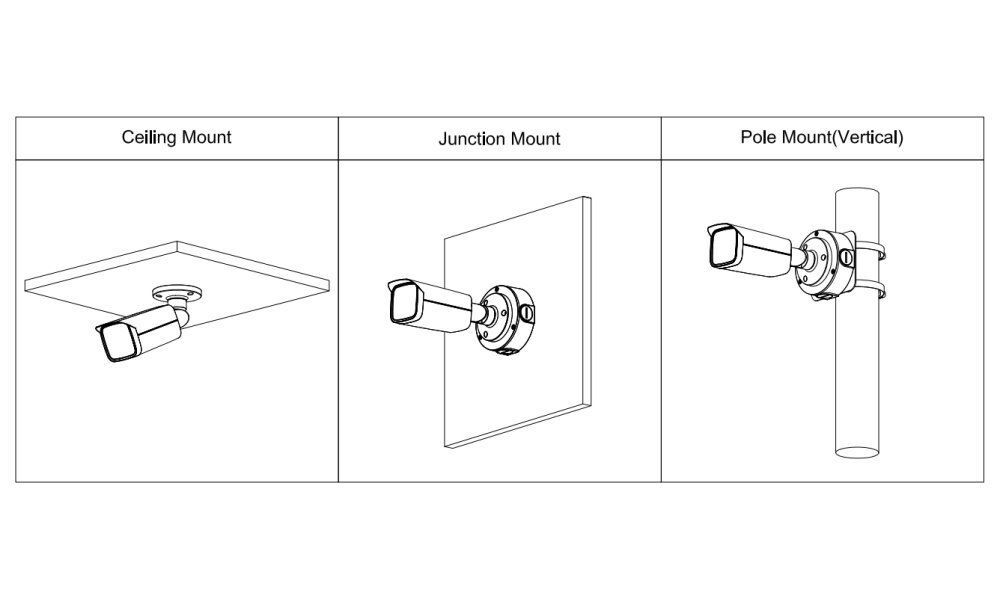 | Ceiling Mount | Junction Mount | Pole Mount(Vertical) |
|---|---|---|
| | | |