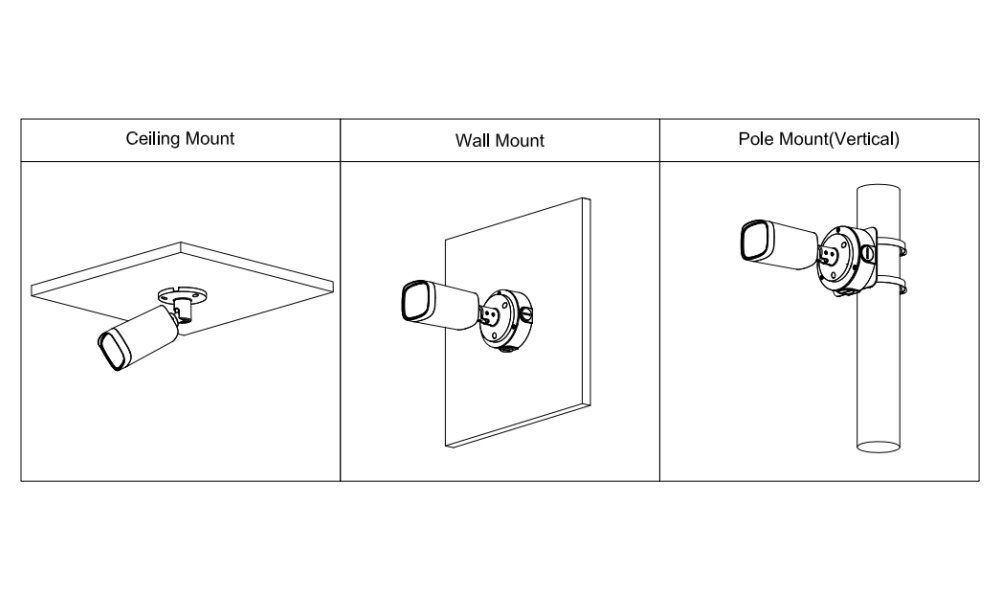 | Ceiling Mount | Wall Mount | Pole Mount(Vertical) |
|---|---|---|
| | | |