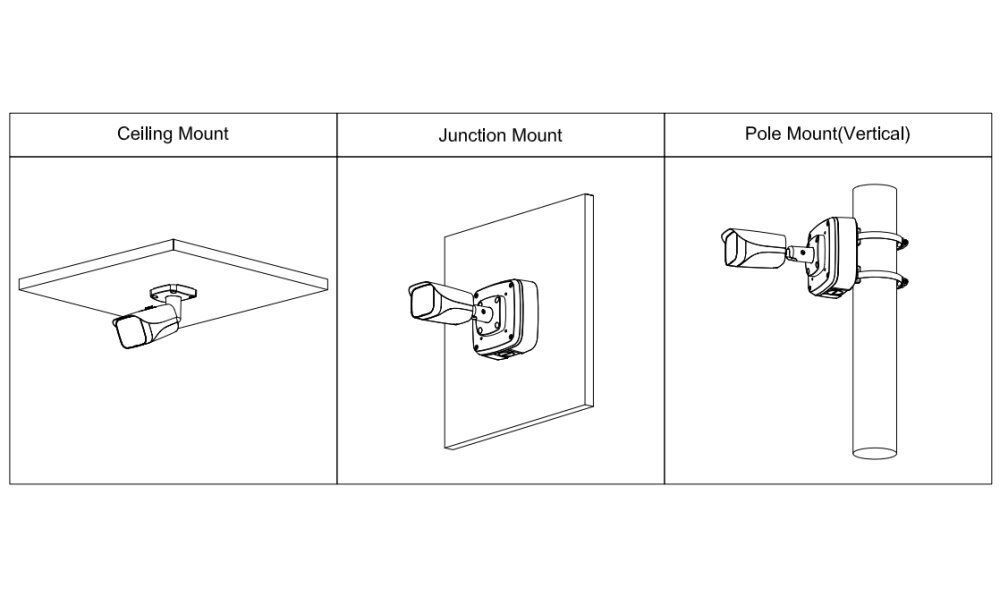 | Ceiling Mount | Junction Mount | Pole Mount(Vertical) |
|---|---|---|
| | | |