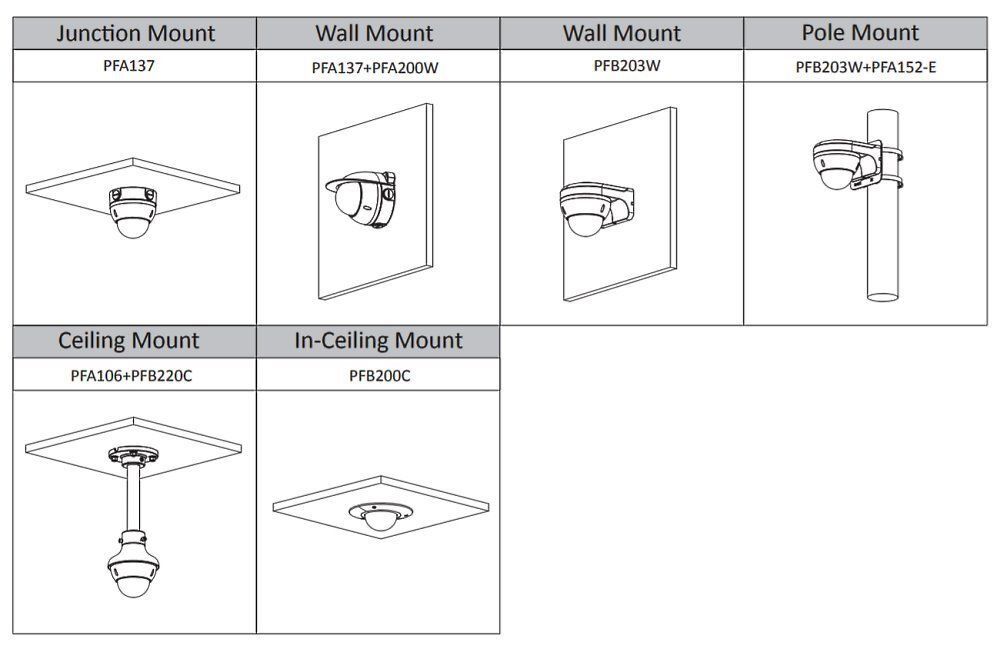 | Junction Mount | Wall Mount | Wall Mount | Pole Mount |
|---|---|---|---|
| PFA137 | PFA137+PFA200W | PFB203W | PFB203W+PFA152-E |

| Ceiling Mount | In-Ceiling Mount |
|---|---|
| PFA106+PFB220C | PFB200C |