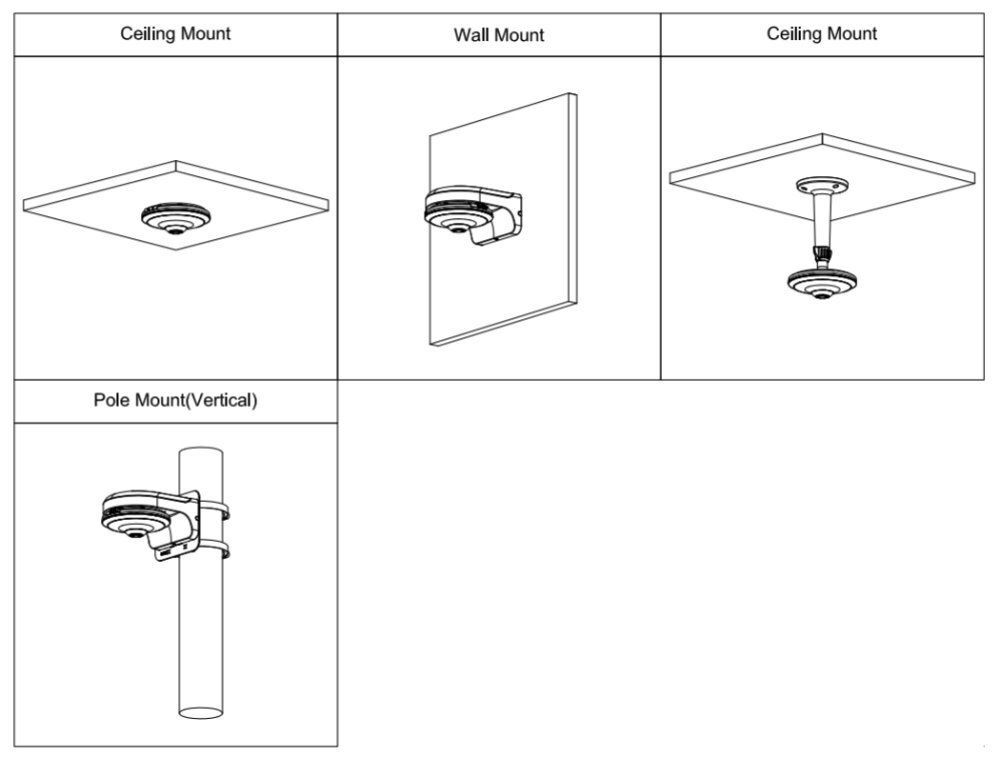 | Ceiling Mount | Wall Mount | Ceiling Mount |
|---|---|---|
| | | |
| Pole Mount(Vertical) | | |
| | | |