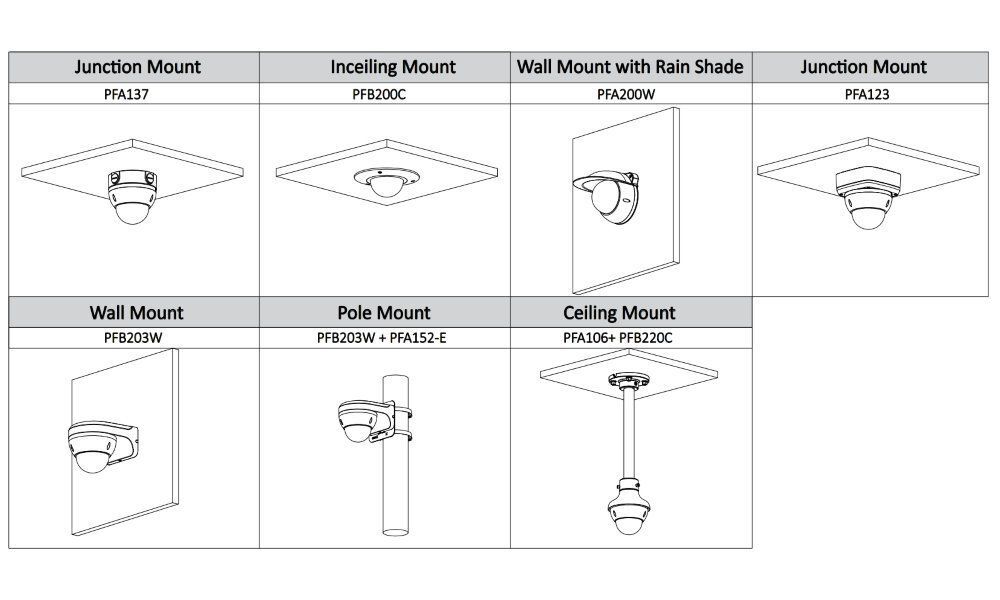 | Junction Mount | Inceiling Mount | Wall Mount with Rain Shade | Junction Mount |
|---|---|---|---|
| PFA137 | PFB200C | PFA200W | PFA123 |

| Wall Mount | Pole Mount | Ceiling Mount |
|---|---|---|
| PFB203W | PFB203W + PFA152-E | PFA106+ PFB220C |