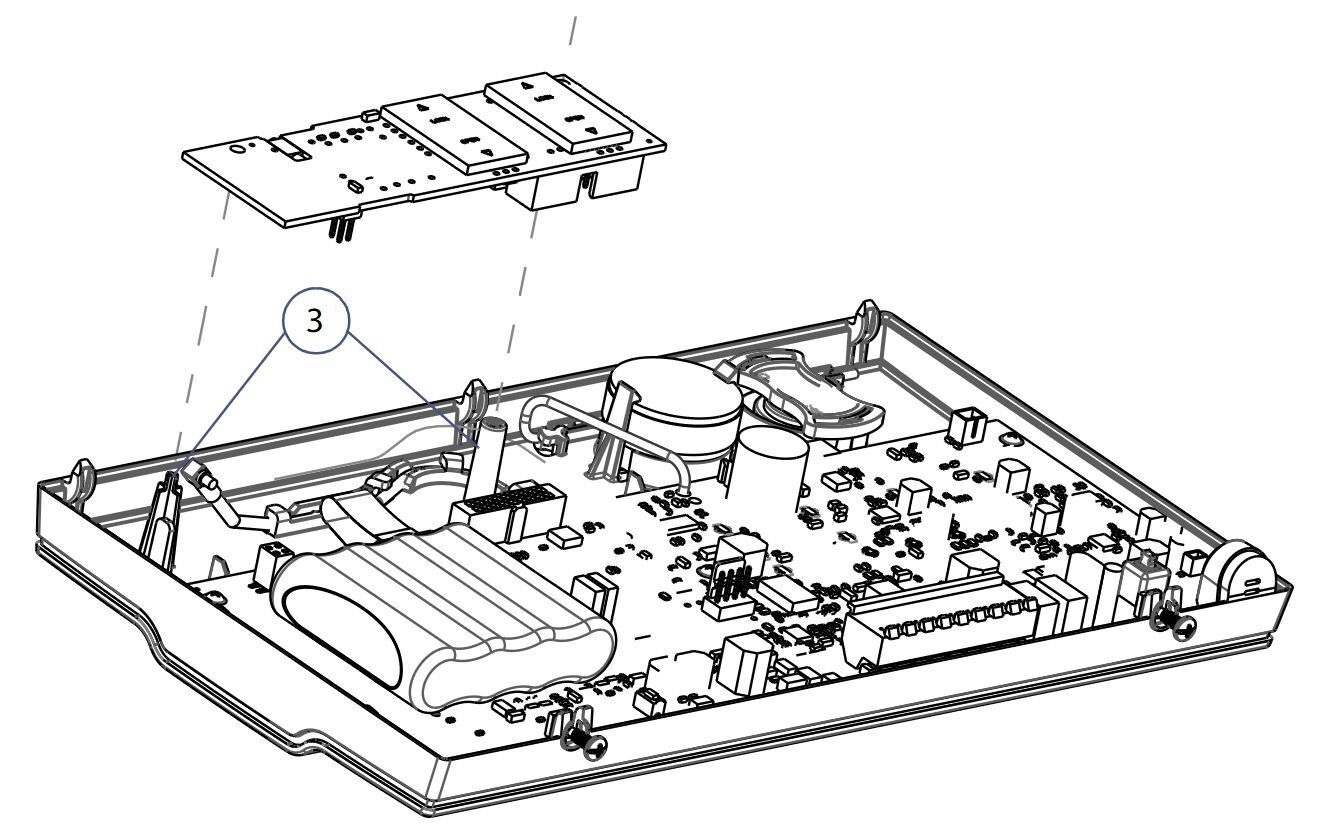 3