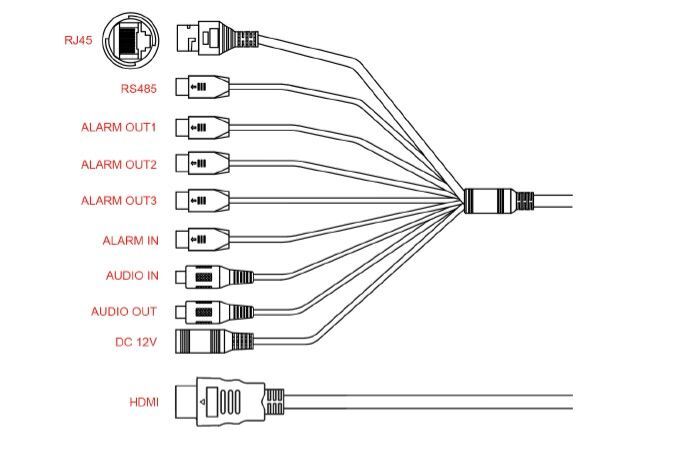 RJ45
RS485
ALARM OUT1
ALARM OUT2
ALARM OUT3
ALARM IN
AUDIO IN
AUDIO OUT
DC 12V
HDMI