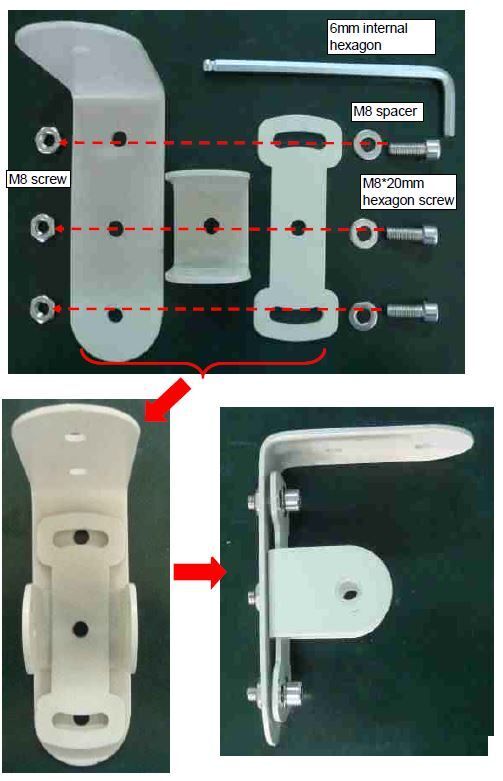 6mm internal hexagon

M8 spacer

M8 screw

M8*20mm hexagon screw