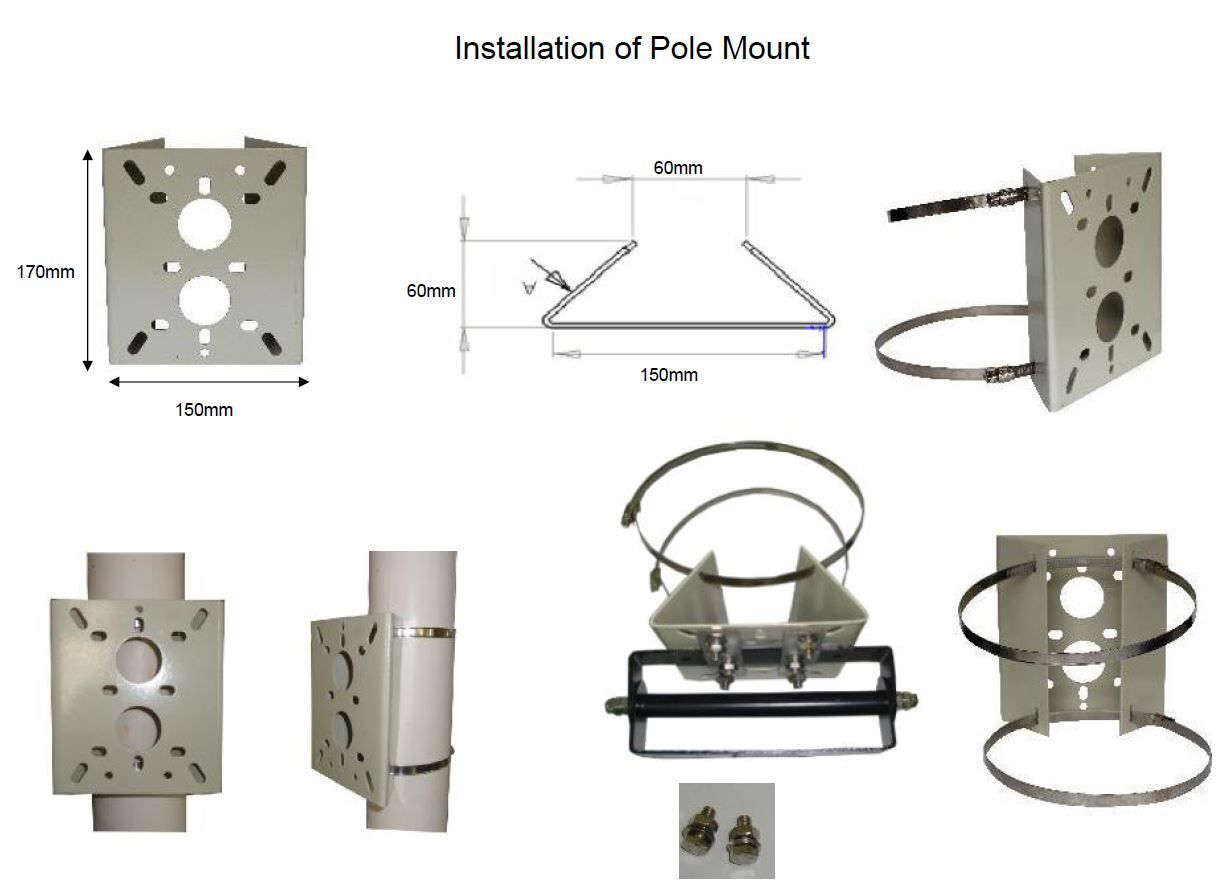 Installation of Pole Mount

170mm

150mm

60mm

60mm

150mm