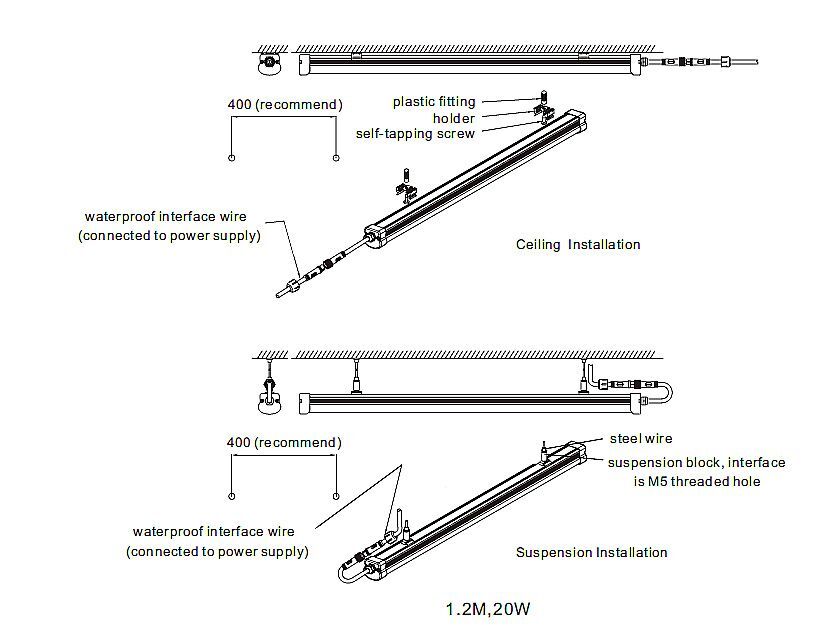 400 (recommend)

plastic fitting
holder
self-tapping screw

waterproof interface wire
(connected to power supply)

Ceiling Installation

400 (recommend)

steel wire
suspension block, interface is M5 threaded hole

waterproof interface wire
(connected to power supply)

Suspension Installation

1.2M,20W