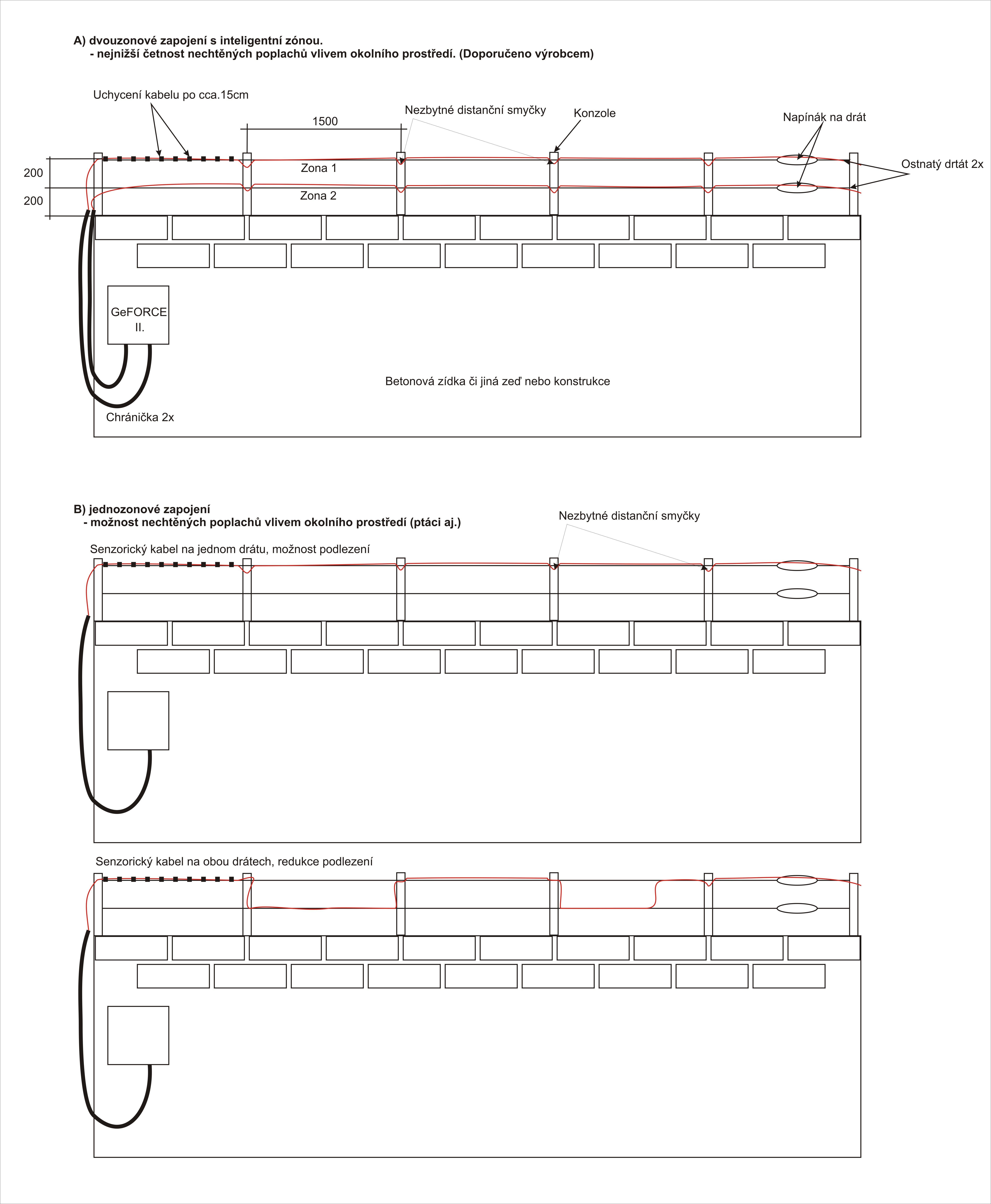 A) dvouzonové zapojení s inteligentní zónou.
- nejnižší četnost nechtěných poplachů vlivem okolního prostředí. (Doporučeno výrobcem)

Uchycení kabelu po cca.15cm

1500

Nezbytné distanční smyčky

Konzole

Napínák na drát

Ostnatý drtát 2x

200

200

Zona 1

Zona 2

GeFORCE II.

Betonová zídka či jiná zeď nebo konstrukce

Chránička 2x

B) jednozonové zapojení
- možnost nechtěných poplachů vlivem okolního prostředí (ptáci aj.)

Nezbytné distanční smyčky

Senzorický kabel na jednom drátu, možnost podlezení

Senzorický kabel na obou drátech, redukce podlezení