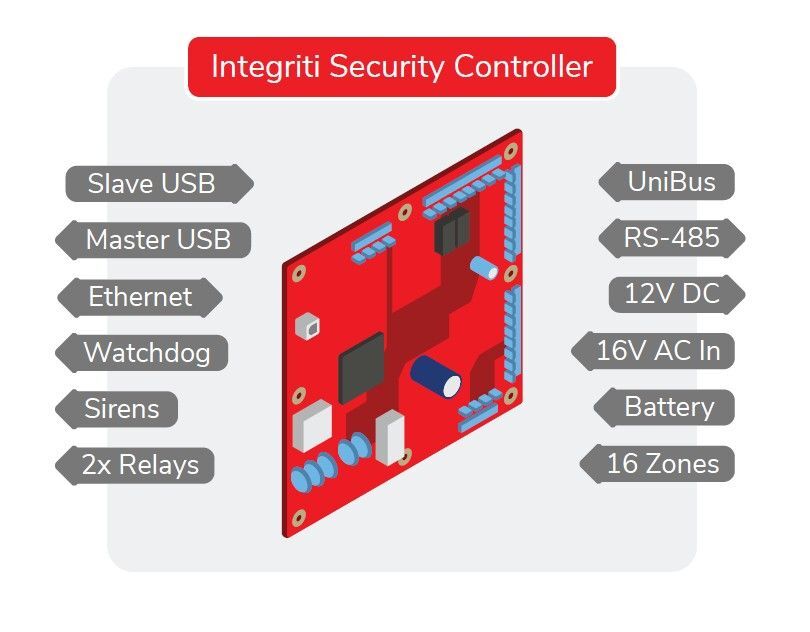 Integriti Security Controller

Slave USB
Master USB
Ethernet
Watchdog
Sirens
2x Relays

UniBus
RS-485
12V DC
16V AC In
Battery
16 Zones