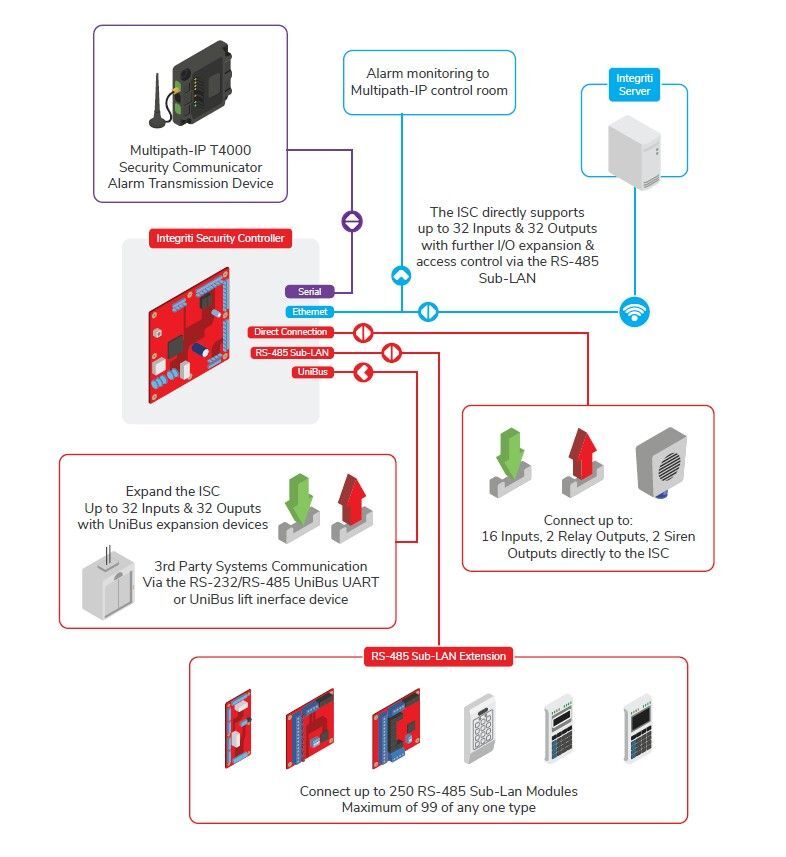 Multipath-IP T4000
Security Communicator
Alarm Transmission Device

Alarm monitoring to
Multipath-IP control room

Integriti Server

The ISC directly supports
up to 32 Inputs & 32 Outputs
with further I/O expansion &
access control via the RS-485
Sub-LAN

Integriti Security Controller

Serial

Ethernet

Direct Connection

RS-485 Sub-LAN

UniBus

Expand the ISC
Up to 32 Inputs & 32 Ouputs
with UniBus expansion devices

3rd Party Systems Communication
Via the RS-232/RS-485 UniBus UART
or UniBus lift inerface device

Connect up to:
16 Inputs, 2 Relay Outputs, 2 Siren
Outputs directly to the ISC

RS-485 Sub-LAN Extension

Connect up to 250 RS-485 Sub-Lan Modules
Maximum of 99 of any one type