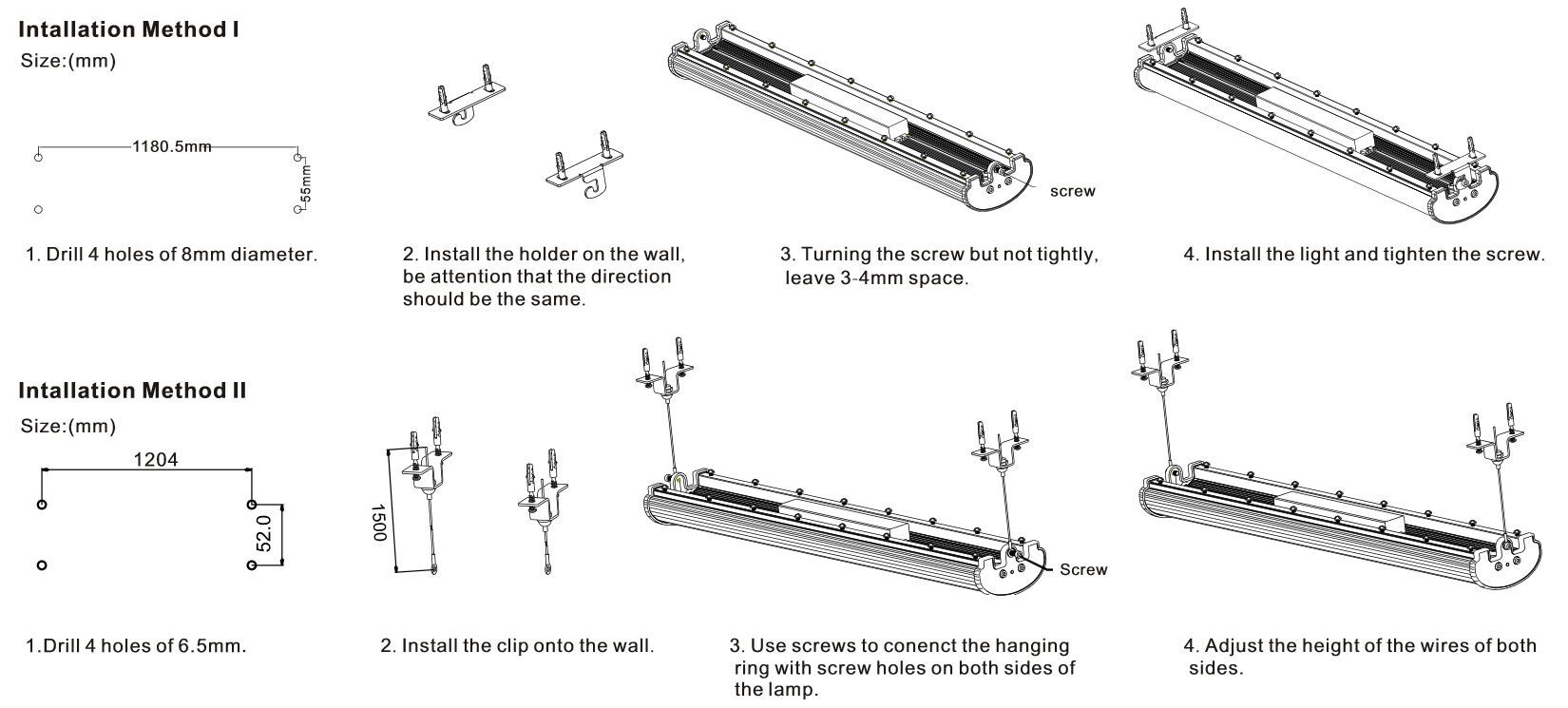 Intallation Method I

Size:(mm)

1180.5mm

55mm

screw

1. Drill 4 holes of 8mm diameter.

2. Install the holder on the wall, be attention that the direction should be the same.

3. Turning the screw but not tightly, leave 3-4mm space.

4. Install the light and tighten the screw.

Intallation Method II

Size:(mm)

1204

52.0

1500

Screw

1.Drill 4 holes of 6.5mm.

2. Install the clip onto the wall.

3. Use screws to conenct the hanging ring with screw holes on both sides of the lamp.

4. Adjust the height of the wires of both sides.