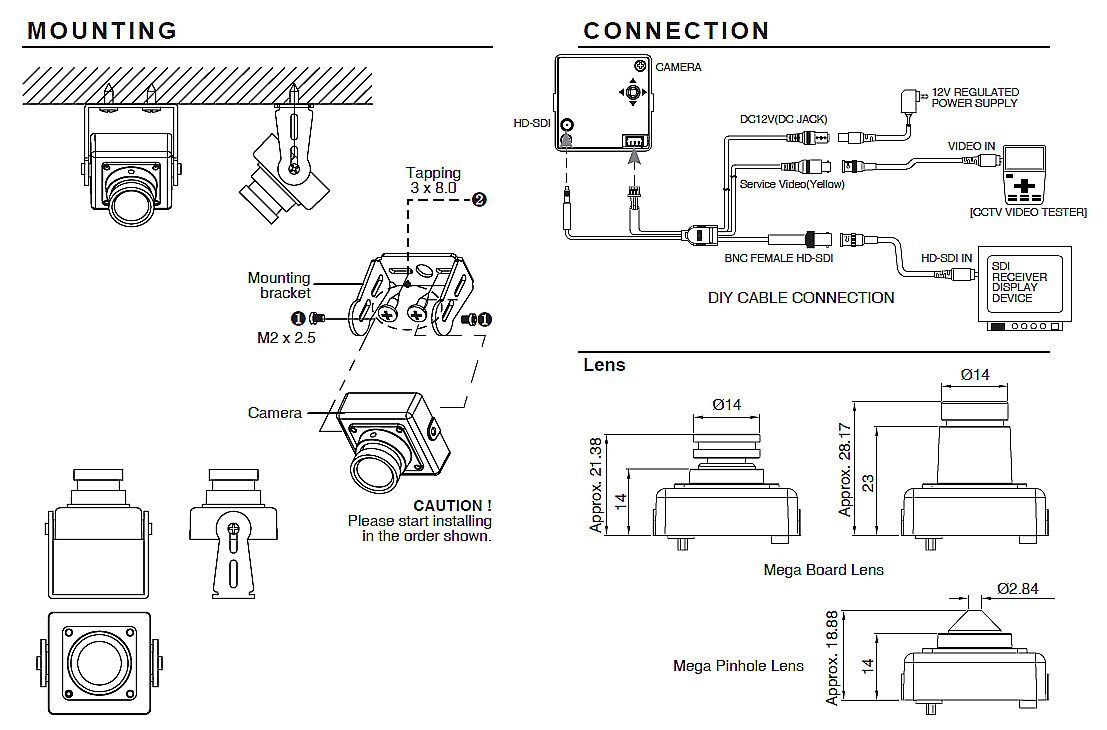 MOUNTING

Tapping 3 x 8.0

❷

Mounting bracket

❶ M2 x 2.5 ❶

Camera

CAUTION ! Please start installing in the order shown.

CONNECTION

CAMERA

HD-SDI

DC12V(DC JACK)

12V REGULATED POWER SUPPLY

VIDEO IN

Service Video(Yellow)

[CCTV VIDEO TESTER]

BNC FEMALE HD-SDI

HD-SDI IN

SDI RECEIVER DISPLAY DEVICE

DIY CABLE CONNECTION

Lens

Ø14

Approx. 21.38

14

Ø14

Approx. 28.17

23

Mega Board Lens

Ø2.84

Approx. 18.88

14

Mega Pinhole Lens